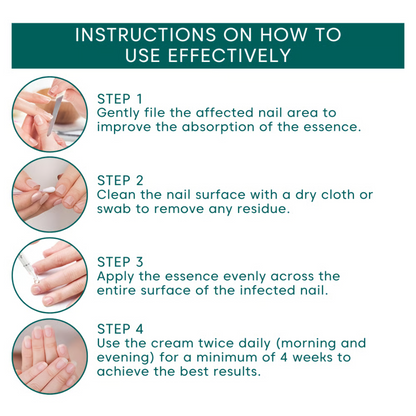 INSTRUCTIONS ON HOW TO USE EFFECTIVELY

STEP 1
Gently file the affected nail area to improve the absorption of the essence.

STEP 2
Clean the nail surface with a dry cloth or swab to remove any residue.

STEP 3
Apply the essence evenly across the entire surface of the infected nail.

STEP 4
Use the cream twice daily (morning and evening) for a minimum of 4 weeks to achieve the best results.